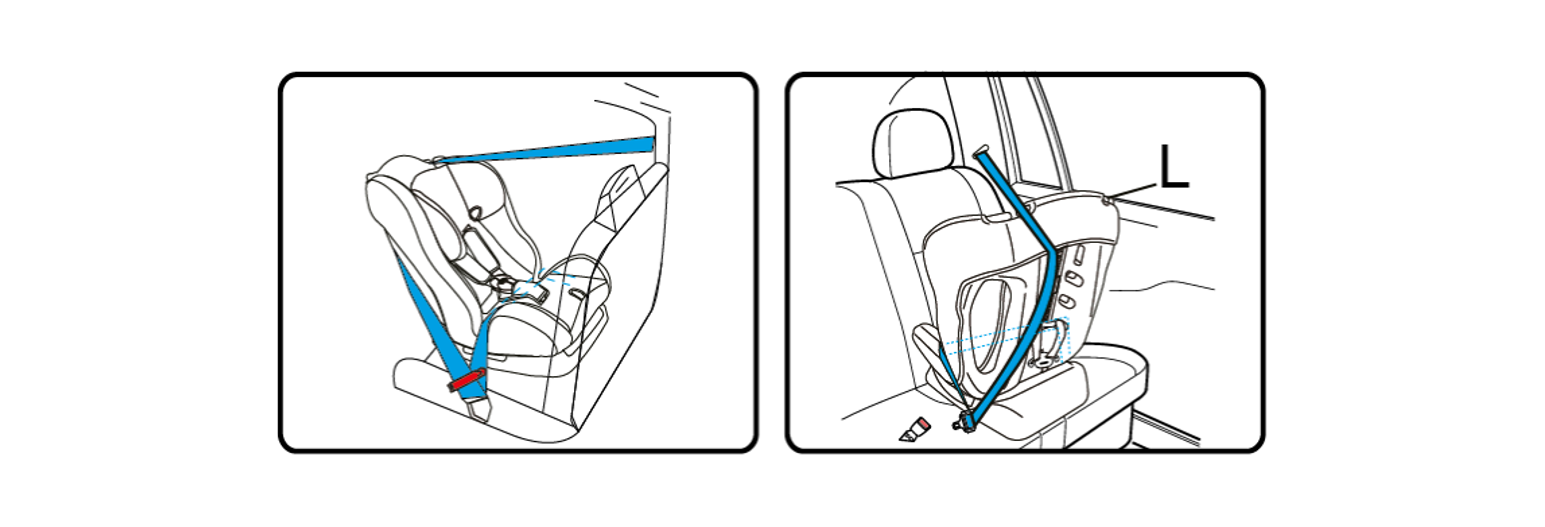 L